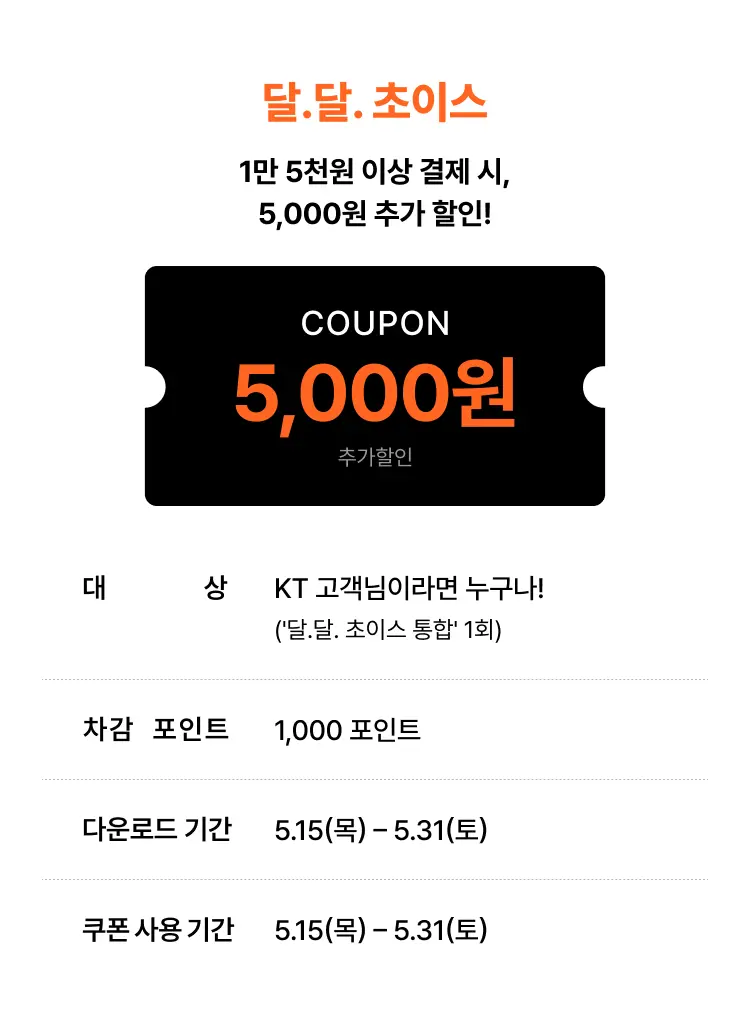 달.달. 초이스

1만 5천원 이상 결제 시,
5,000원 추가 할인!

COUPON
5,000원
추가할인

대 상 KT 고객님이라면 누구나!
('달.달. 초이스 통합' 1회)

차감 포인트 1,000 포인트

다운로드 기간 5.15(목) – 5.31(토)

쿠폰 사용 기간 5.15(목) – 5.31(토)